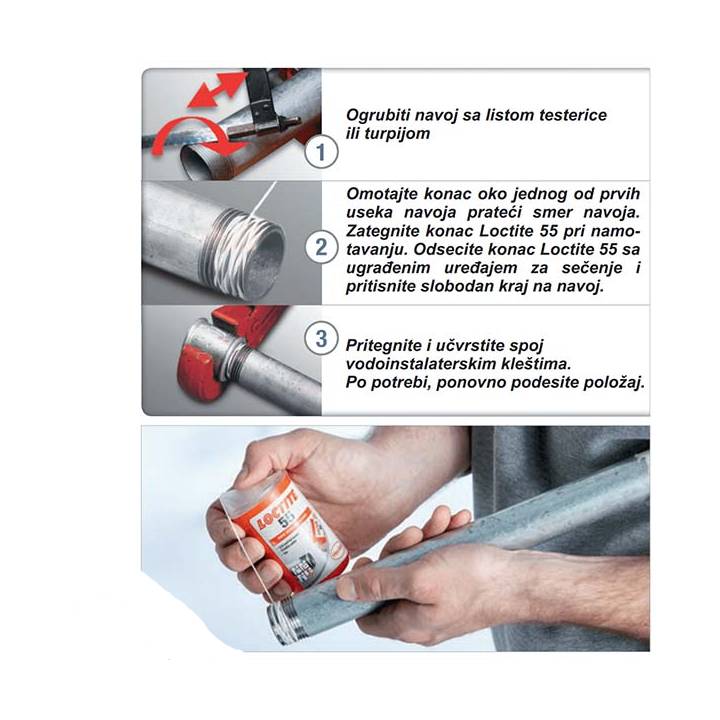 1

Ogrubiti navoj sa listom testerice ili turpijom

2

Omotajte konac oko jednog od prvih useka navoja prateći smer navoja. Zategnite konac Loctite 55 pri namotavanju. Odsecite konac Loctite 55 sa ugrađenim uređajem za sečenje i pritisnite slobodan kraj na navoj.

3

Pritegnite i učvrstite spoj vodoinstalaterskim kleštima. Po potrebi, ponovno podesite položaj.

LOCTITE
55